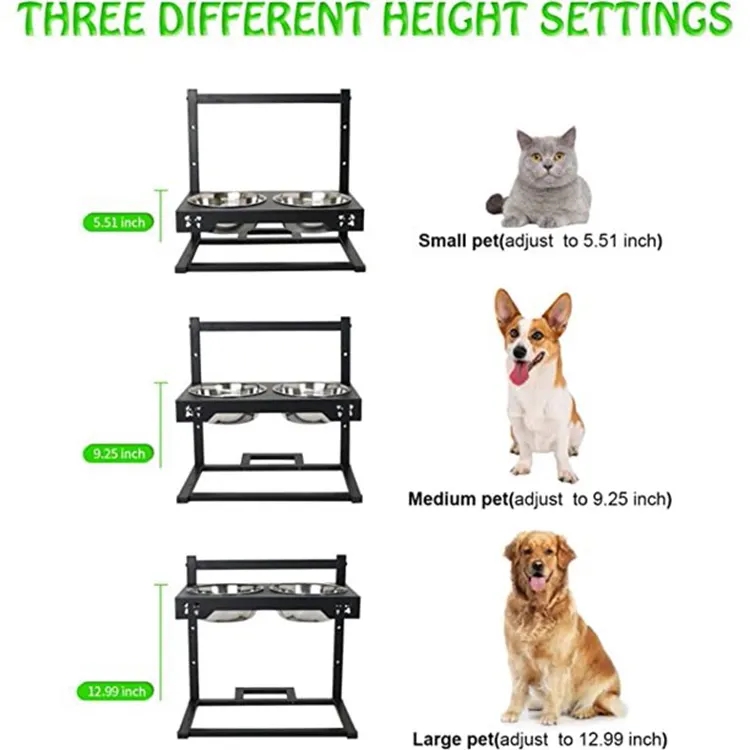 THREE DIFFERENT HEIGHT SETTINGS

5.51 inch

Small pet(adjust to 5.51 inch)

9.25 inch

Medium pet(adjust to 9.25 inch)

12.99 inch

Large pet(adjust to 12.99 inch)