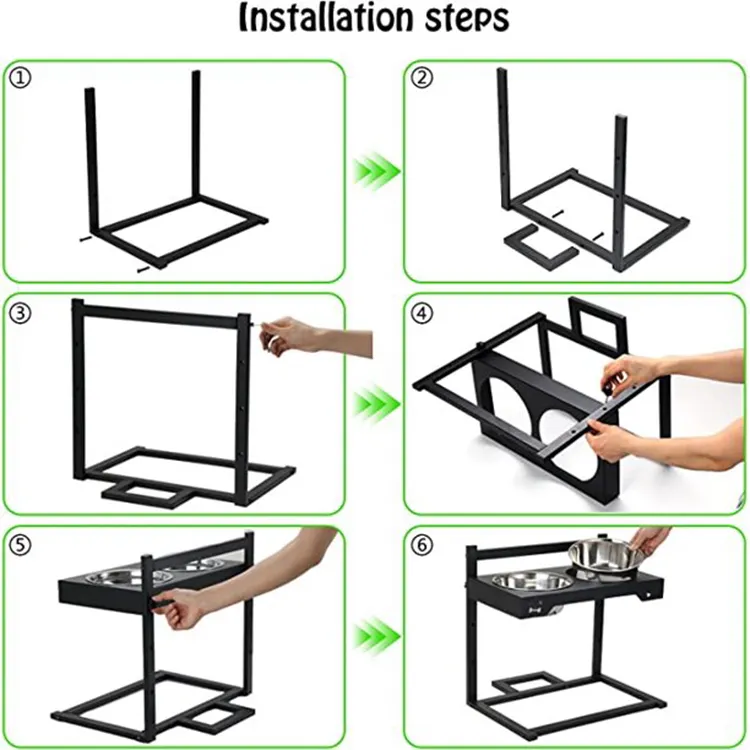 Installation steps

①

②

③

④

⑤

⑥