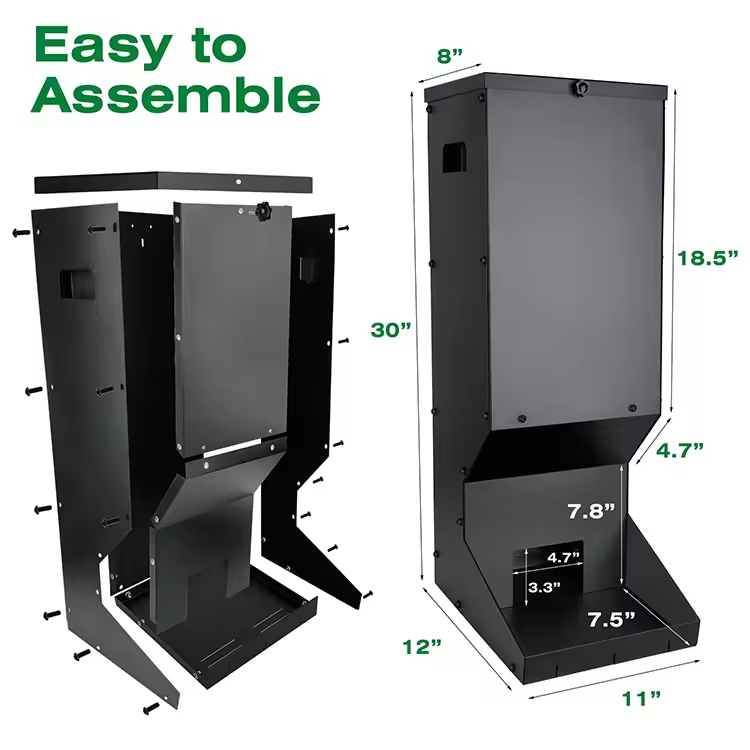 Easy to Assemble

8”

18.5”

30”

4.7”

7.8”

4.7”

3.3”

7.5”

12”

11”